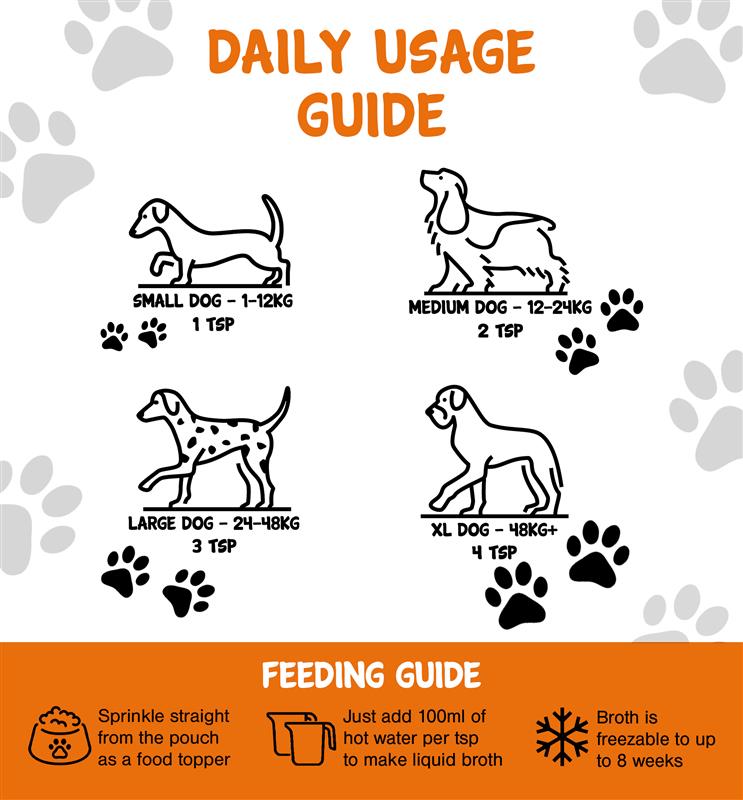 DAILY USAGE GUIDE

SMALL DOG - 1-12KG
1 TSP

MEDIUM DOG - 12-24KG
2 TSP

LARGE DOG - 24-48KG
3 TSP

XL DOG - 48KG+
4 TSP

FEEDING GUIDE

Sprinkle straight from the pouch as a food topper

Just add 100ml of hot water per tsp to make liquid broth

Broth is freezable to up to 8 weeks