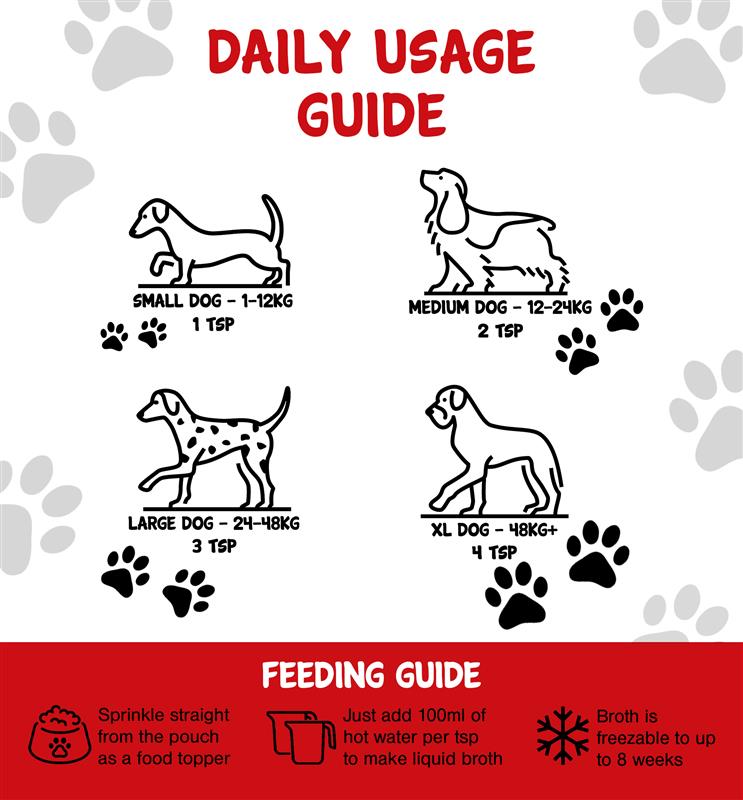 DAILY USAGE GUIDE

SMALL DOG - 1-12KG
1 TSP

MEDIUM DOG - 12-24KG
2 TSP

LARGE DOG - 24-48KG
3 TSP

XL DOG - 48KG+
4 TSP

FEEDING GUIDE

Sprinkle straight from the pouch as a food topper

Just add 100ml of hot water per tsp to make liquid broth

Broth is freezable to up to 8 weeks