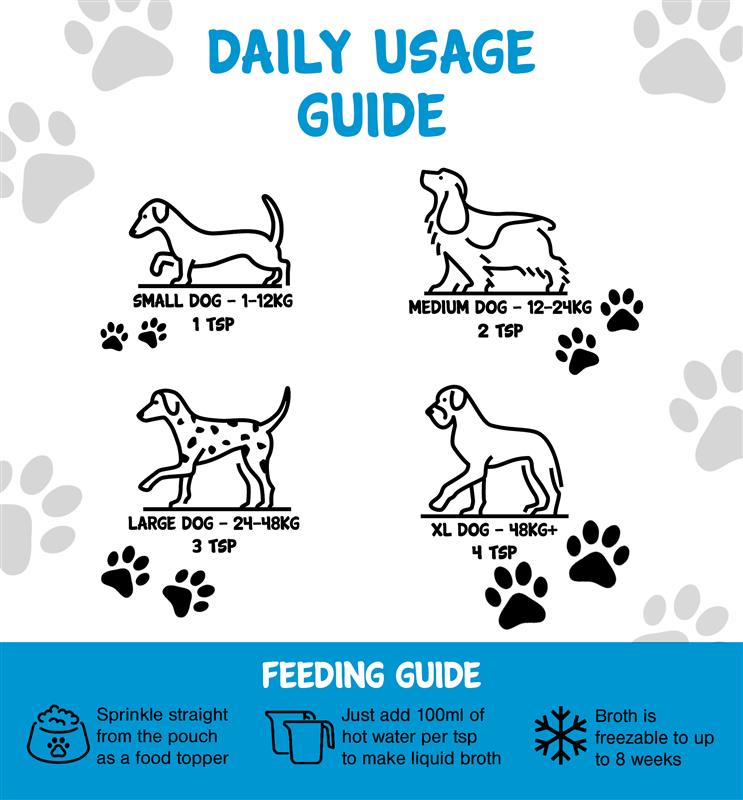 DAILY USAGE GUIDE

SMALL DOG - 1-12KG
1 TSP

MEDIUM DOG - 12-24KG
2 TSP

LARGE DOG - 24-48KG
3 TSP

XL DOG - 48KG+
4 TSP

FEEDING GUIDE

Sprinkle straight from the pouch as a food topper

Just add 100ml of hot water per tsp to make liquid broth

Broth is freezable to up to 8 weeks